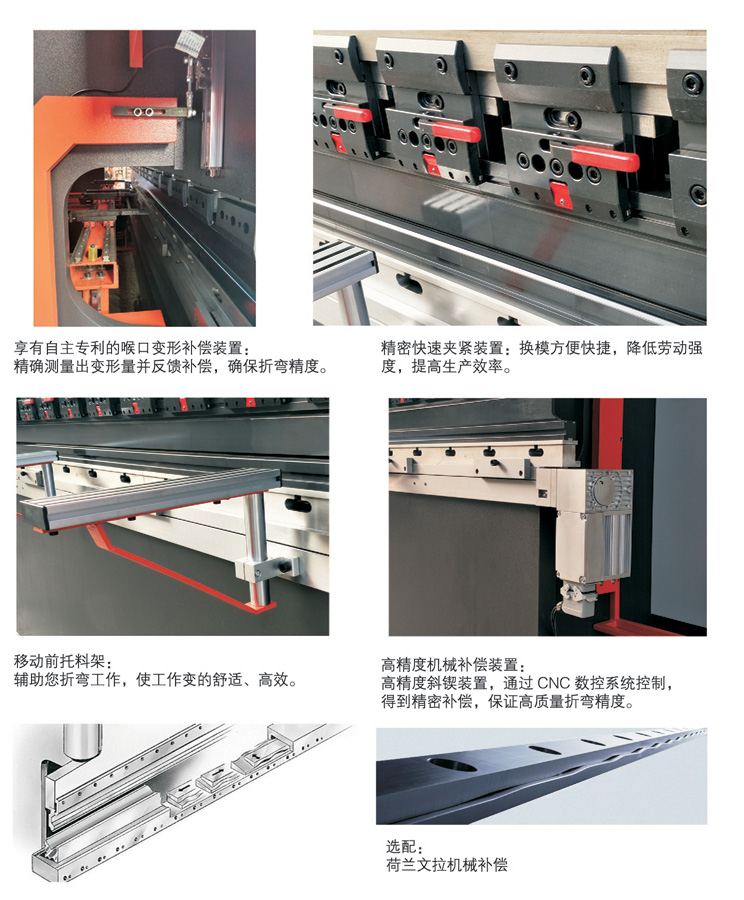 享有自主专利的喉口变形补偿装置：
精确测量出变形量并反馈补偿，确保折弯精度。

精密快速夹紧装置：换模方便快捷，降低劳动强度，提高生产效率。

移动前托料架：
辅助您折弯工作，使工作变的舒适、高效。

高精度机械补偿装置：
高精度斜锲装置，通过 CNC 数控系统控制，得到精密补偿，保证高质量折弯精度。

选配：
荷兰文拉机械补偿