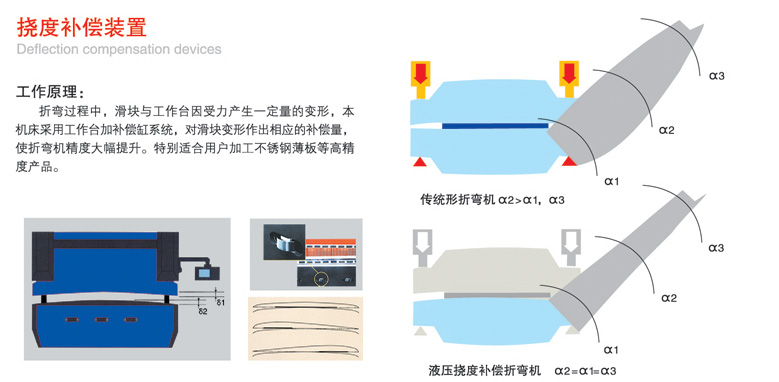 挠度补偿装置
Deflection compensation devices

工作原理：
折弯过程中，滑块与工作台因受力产生一定量的变形，本机床采用工作台加补偿缸系统，对滑块变形作出相应的补偿量，使折弯机精度大幅提升。特别适合用户加工不锈钢薄板等高精度产品。

δ2
δ1

α3
α2
α1
传统形折弯机 α2>α1，α3

α3
α2
α1
液压挠度补偿折弯机 α2=α1=α3